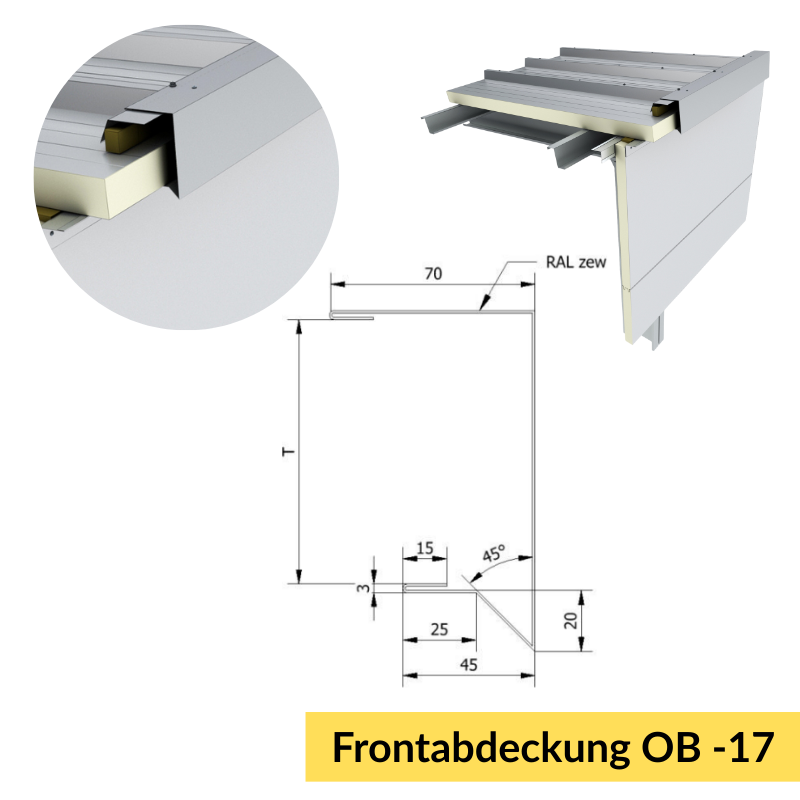 70

RAL zew

T

15

45°

3

25

20

45

Frontabdeckung OB -17