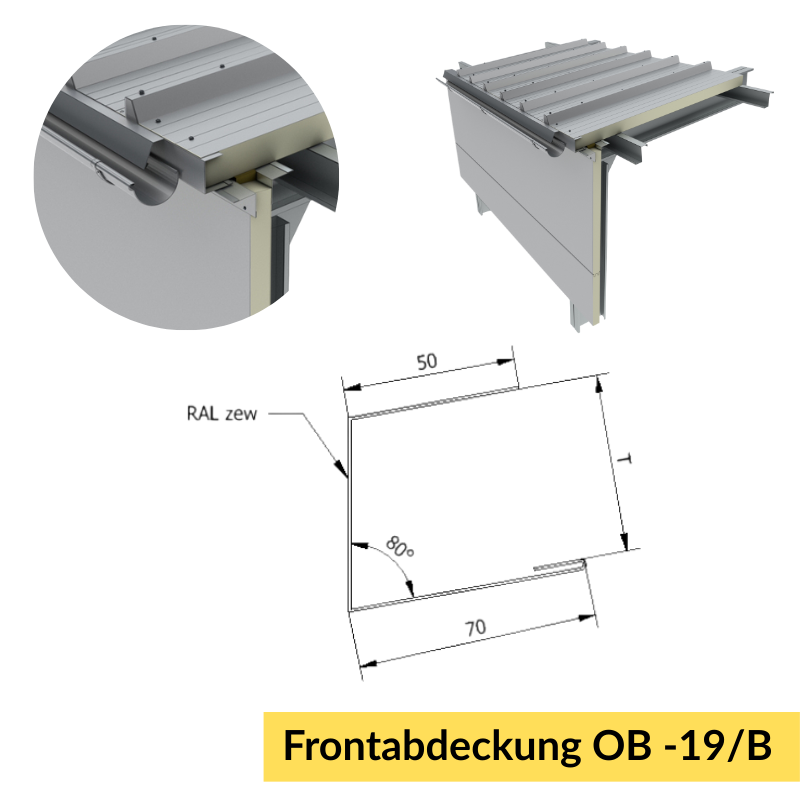 50

RAL zew

T

80°

70

Frontabdeckung OB -19/B